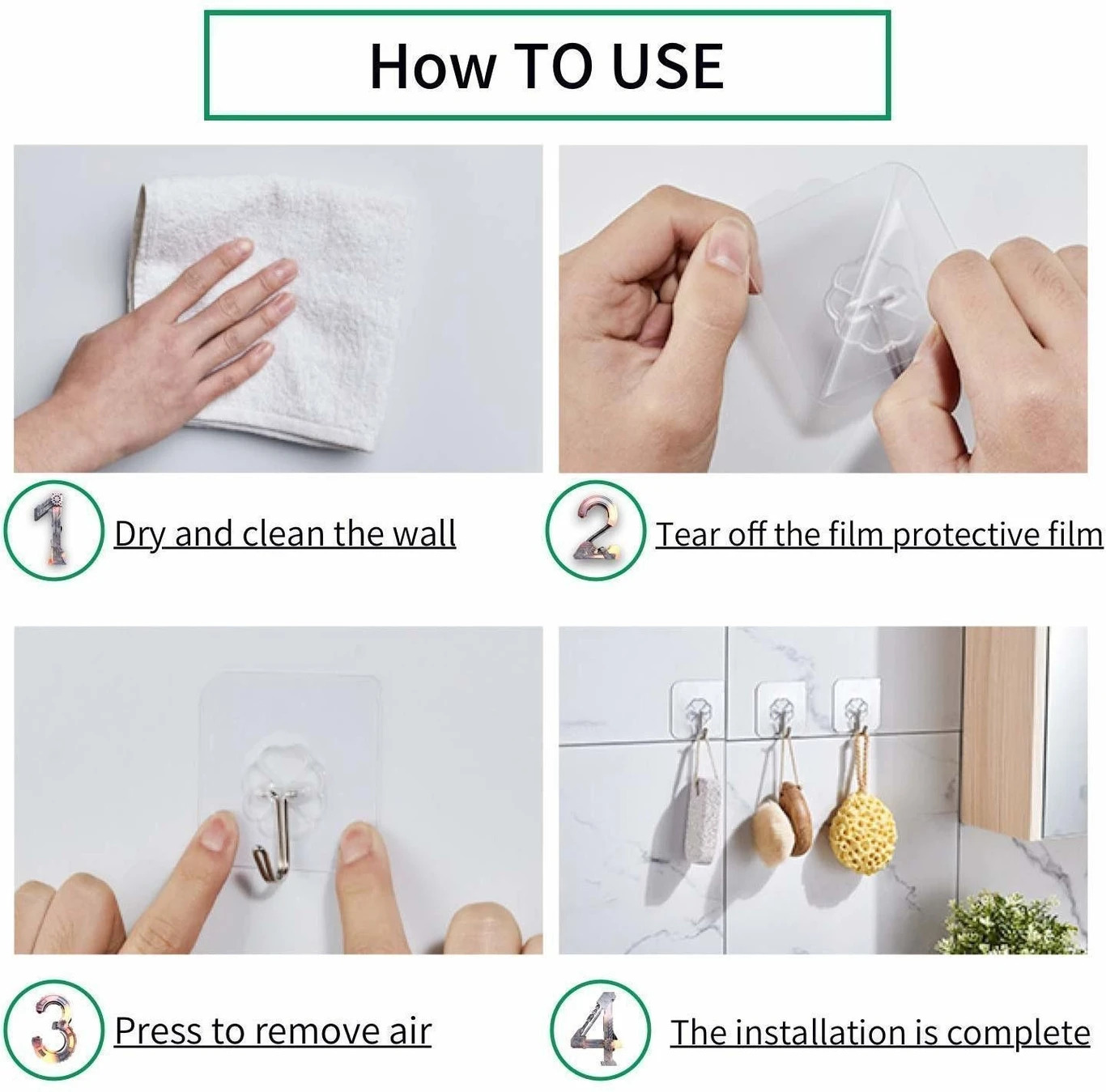 How TO USE

1 Dry and clean the wall

2 Tear off the film protective film

3 Press to remove air

4 The installation is complete