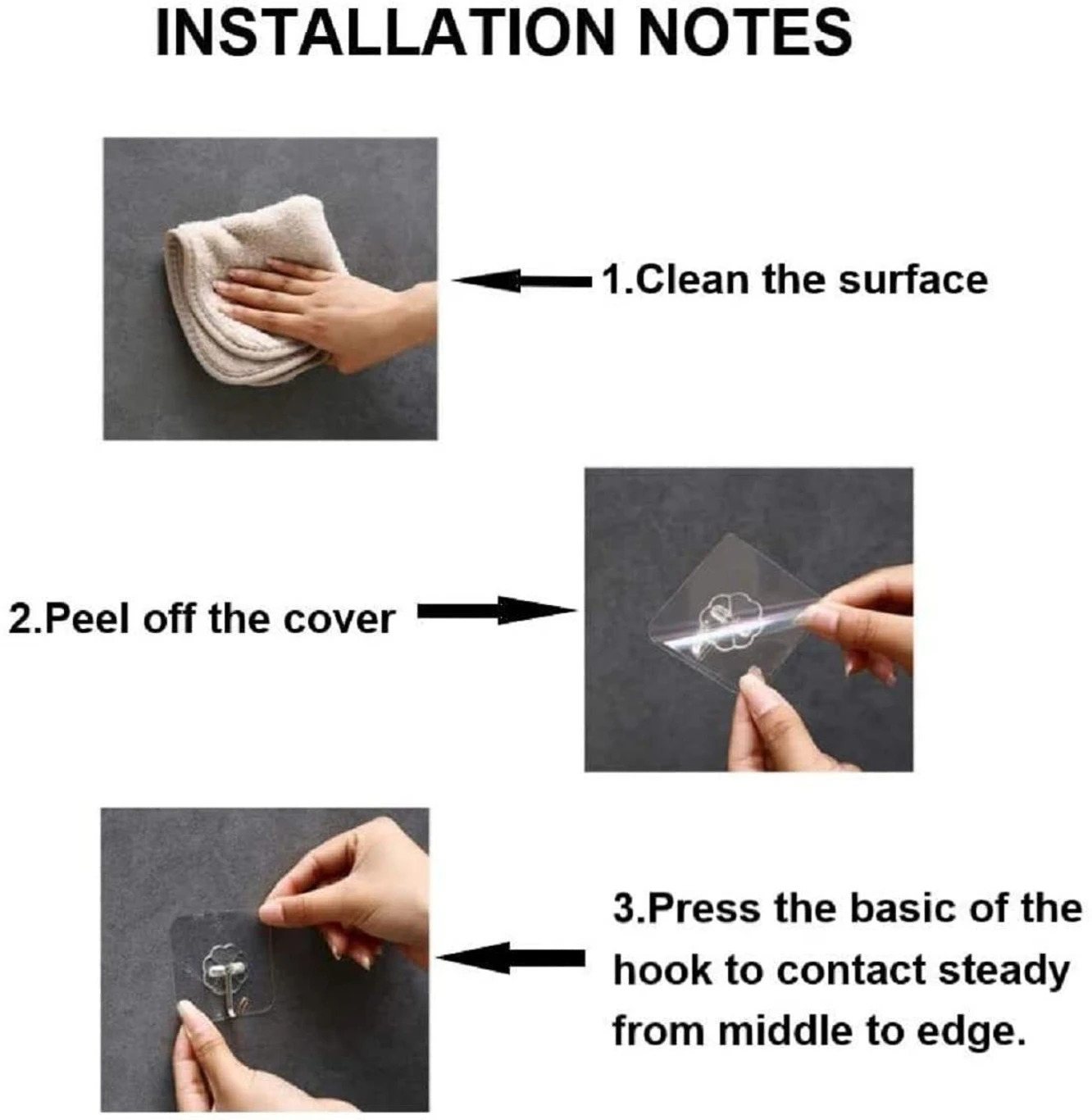 INSTALLATION NOTES

1.Clean the surface

2.Peel off the cover

3.Press the basic of the hook to contact steady from middle to edge.